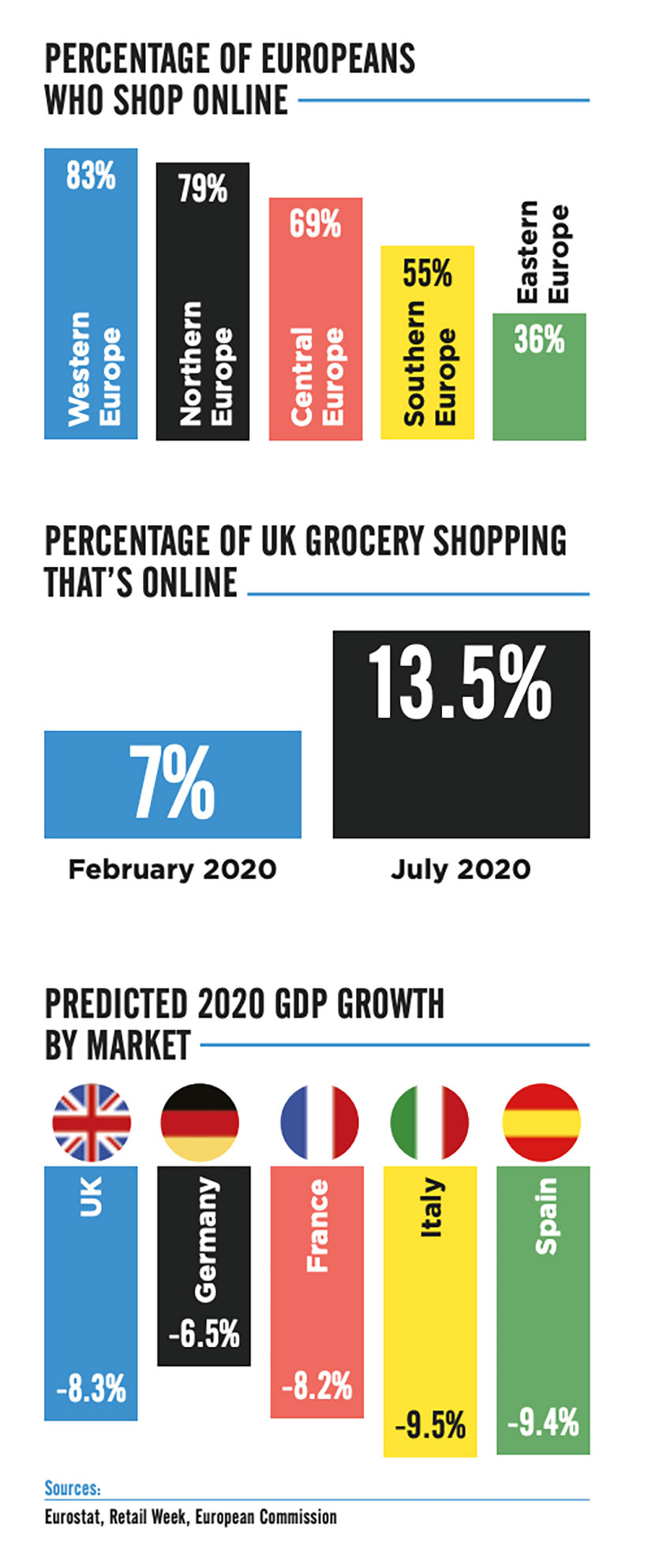 PERCENTAGE OF EUROPEANS WHO SHOP ONLINE

83%
Western Europe

79%
Northern Europe

69%
Central Europe

55%
Southern Europe

Eastern Europe
36%

PERCENTAGE OF UK GROCERY SHOPPING THAT'S ONLINE

7%
February 2020

13.5%
July 2020

PREDICTED 2020 GDP GROWTH BY MARKET

UK
-8.3%

Germany
-6.5%

France
-8.2%

Italy
-9.5%

Spain
-9.4%

Sources:
Eurostat, Retail Week, European Commission